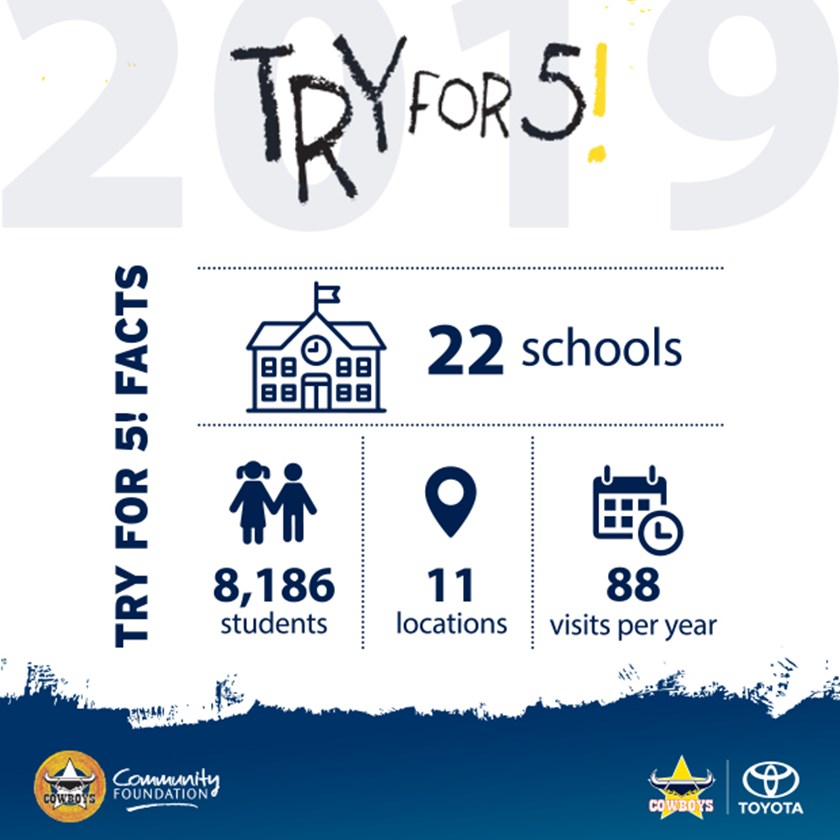 2019

TRY FOR 5!

TRY FOR 5! FACTS

22 schools

8,186 students

11 locations

88 visits per year

COWBOYS Community FOUNDATION

COWBOYS

TOYOTA